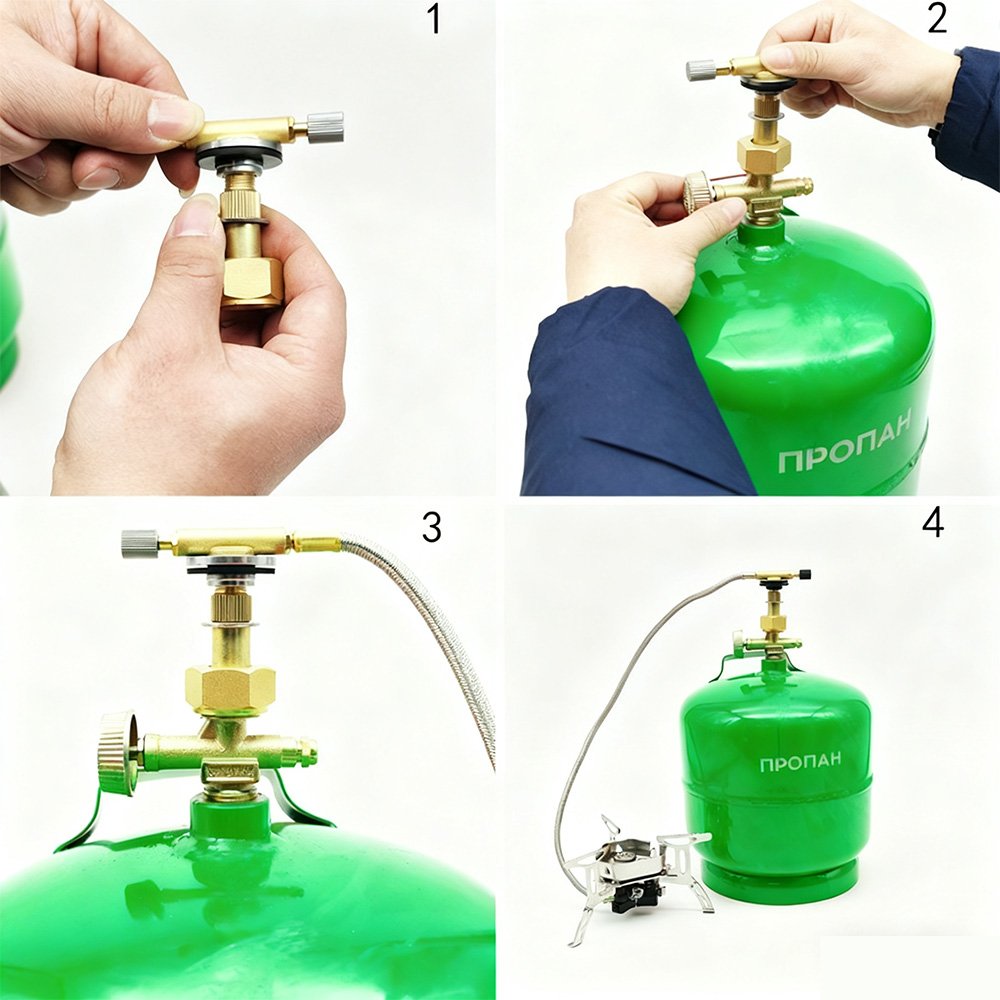 1

2

ПРОПАН

3

4

ПРОПАН